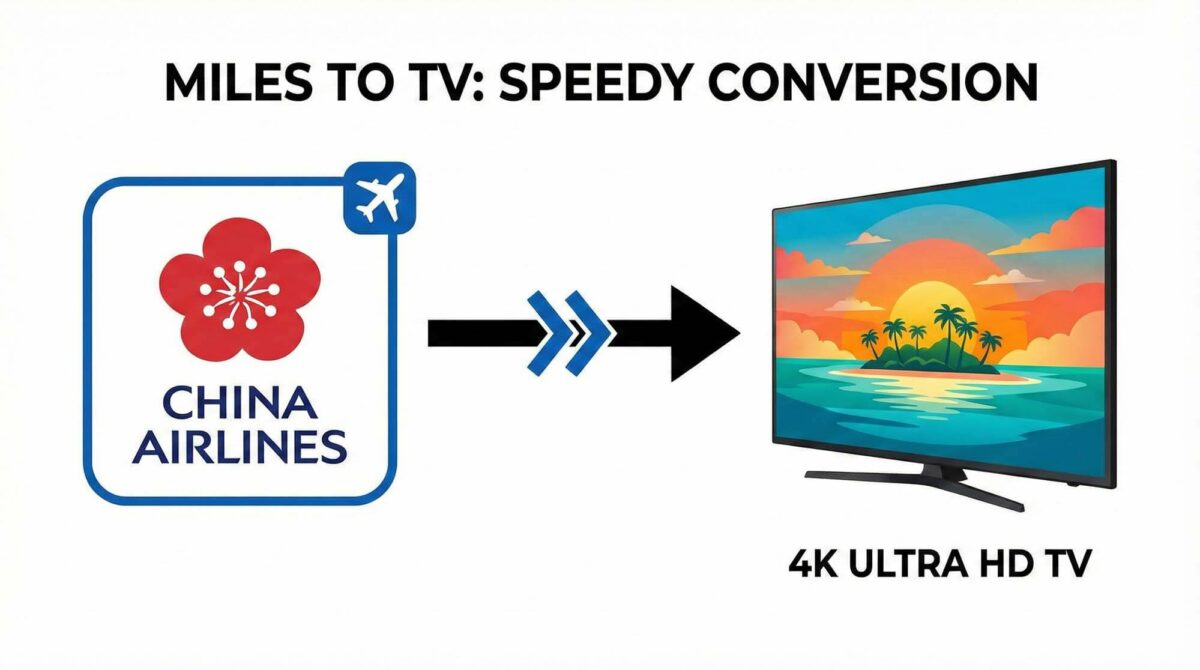 MILES TO TV: SPEEDY CONVERSION

CHINA AIRLINES

4K ULTRA HD TV